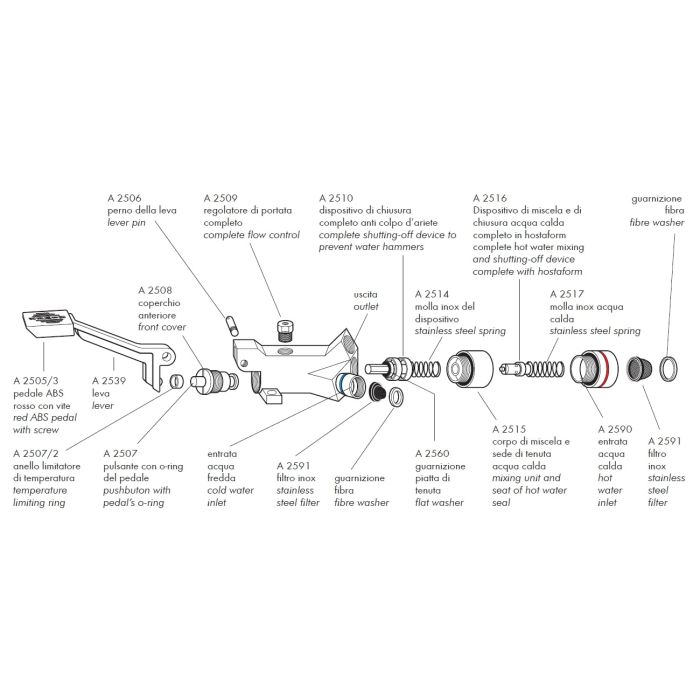 A 2506
perno della leva
lever pin

A 2509
regolatore di portata
completo
complete flow control

A 2510
dispositivo di chiusura
completo anti colpo d'ariete
complete shutting-off device to
prevent water hammers

A 2516
Dispositivo di miscela e di
chiusura acqua calda
completo in hostaform
complete hot water mixing
and shutting-off device
complete with hostaform

guarnizione
fibra
fibre washer

A 2508
coperchio
anteriore
front cover

uscita
outlet

A 2514
molla inox del
dispositivo
stainless steel spring

A 2517
molla inox acqua
calda
stainless steel spring

A 2505/3
pedale ABS
rosso con vite
red ABS pedal
with screw

A 2539
leva
lever

A 2507/2
anello limitatore
di temperatura
temperature
limiting ring

A 2507
pulsante con o-ring
del pedale
pushbuton with
pedal's o-ring

entrata
acqua
fredda
cold water
inlet

A 2591
filtro inox
stainless
steel filter

guarnizione
fibra
fibre washer

A 2560
guarnizione
piatta di
tenuta
flat washer

A 2515
corpo di miscela e
sede di tenuta
acqua calda
mixing unit and
seat of hot water
seal

A 2590
entrata
acqua
calda
hot
water
inlet

A 2591
filtro
inox
stainless
steel
filter