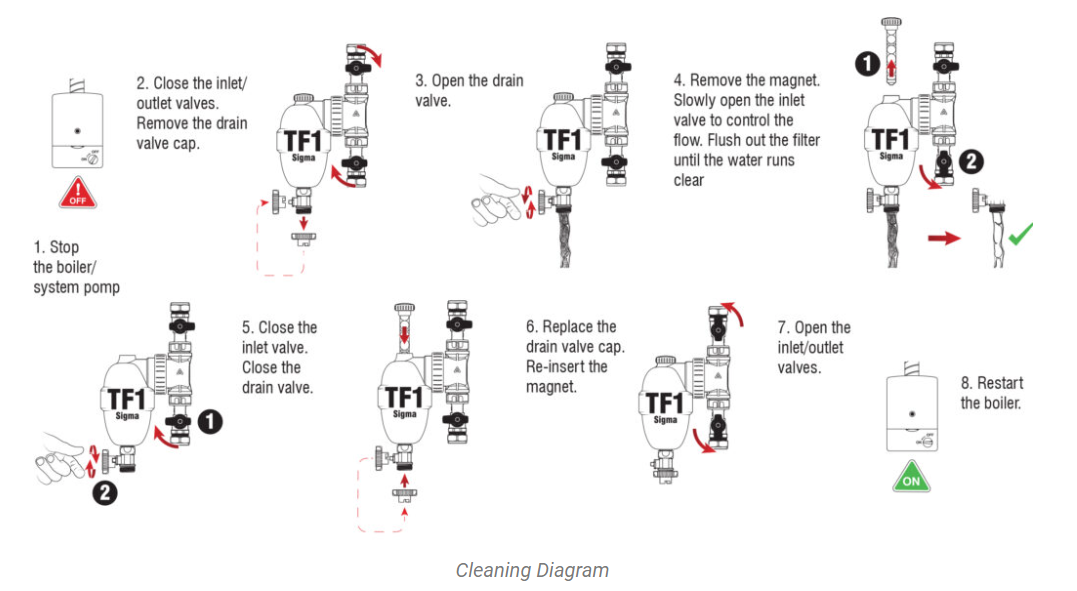 OFF

1. Stop the boiler/ system pomp

2. Close the inlet/ outlet valves. Remove the drain valve cap.

TF1 Sigma

3. Open the drain valve.

TF1 Sigma

4. Remove the magnet. Slowly open the inlet valve to control the flow. Flush out the filter until the water runs clear

1

TF1 Sigma

2

TF1 Sigma

1

2

5. Close the inlet valve. Close the drain valve.

TF1 Sigma

6. Replace the drain valve cap. Re-insert the magnet.

TF1 Sigma

7. Open the inlet/outlet valves.

8. Restart the boiler.

ON

Cleaning Diagram